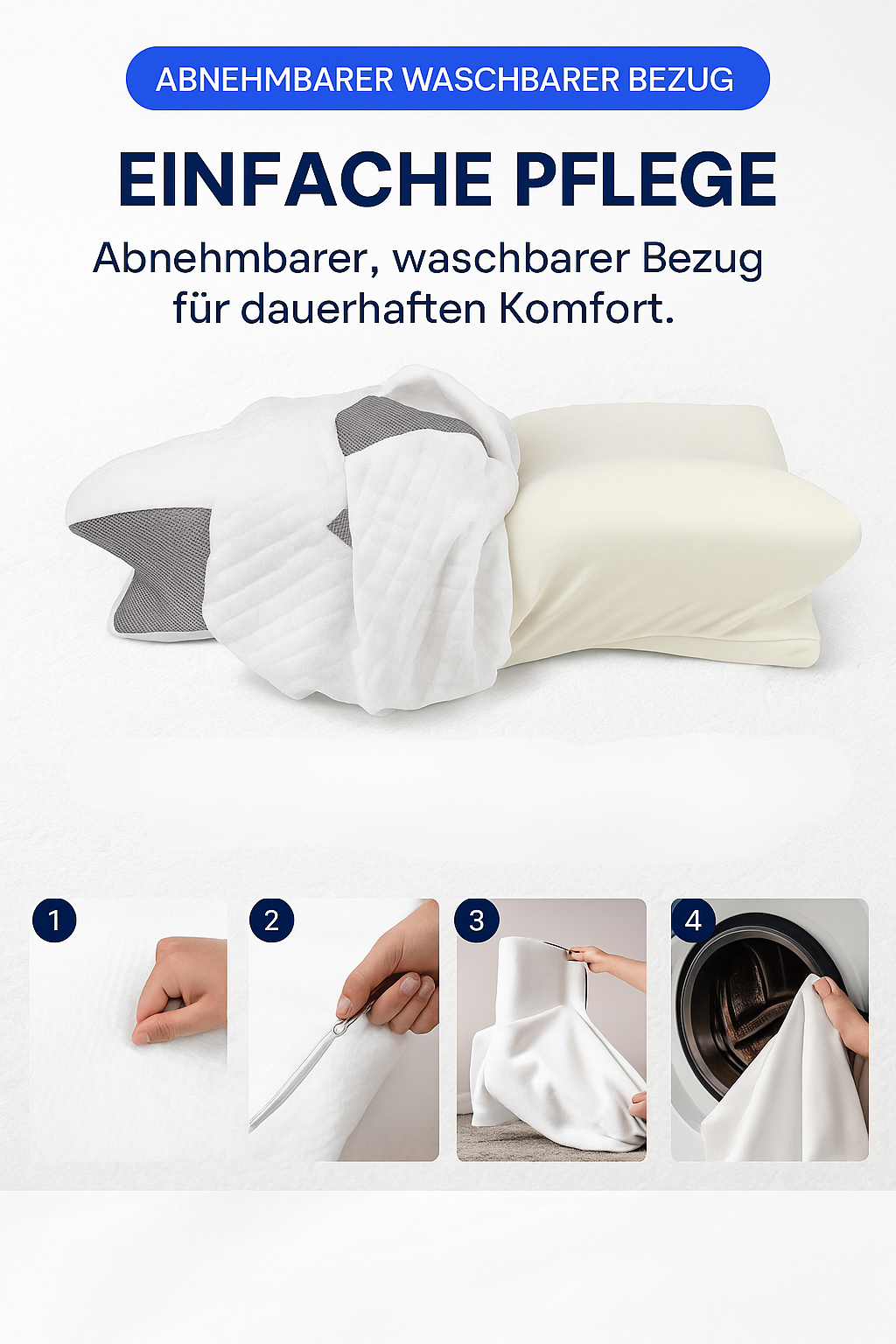 ABNEHMBARER WASCHBARER BEZUG

EINFACHE PFLEGE

Abnehmbarer, waschbarer Bezug für dauerhaften Komfort.

1

2

3

4